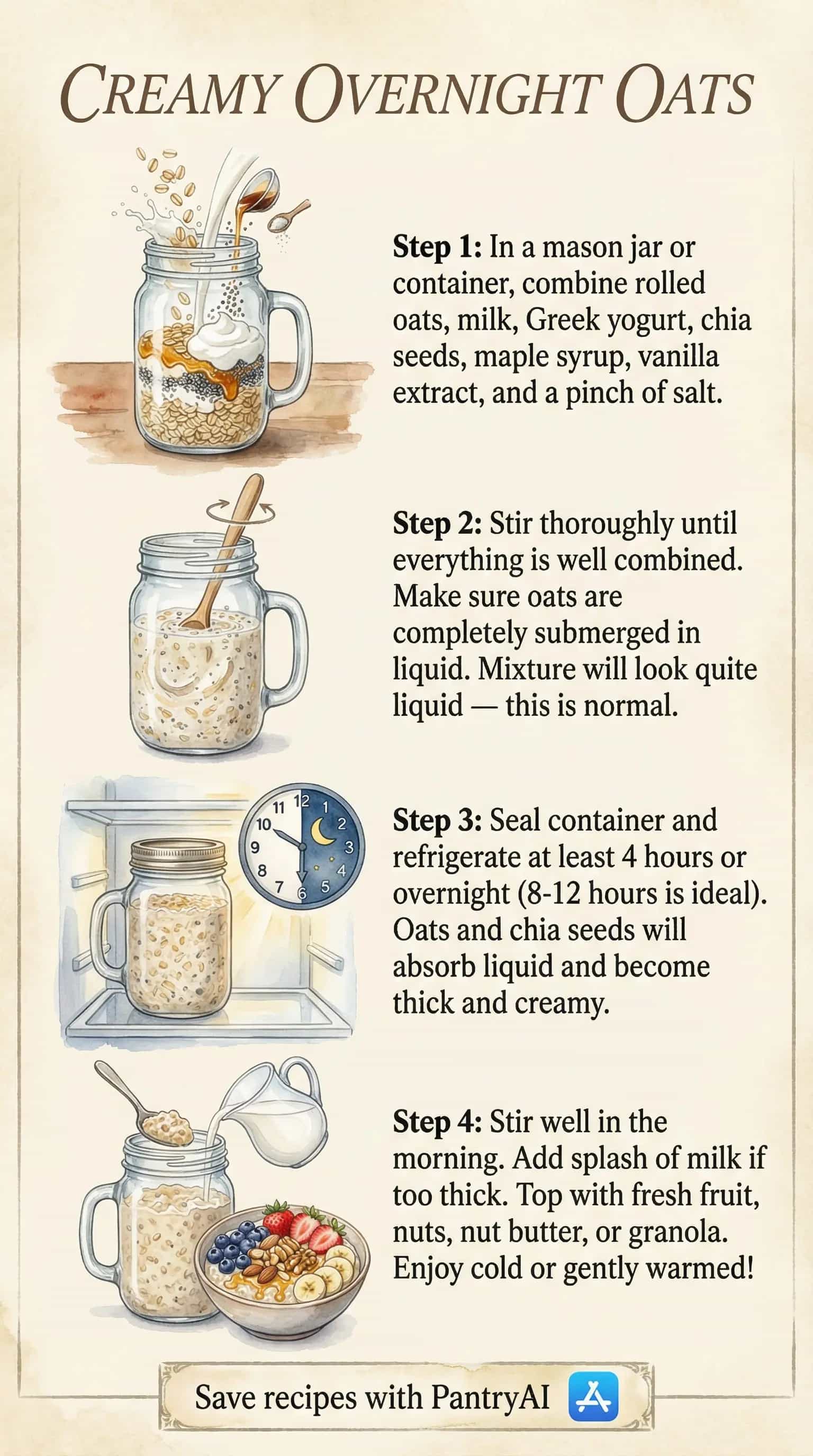 CREAMY OVERNIGHT OATS

Step 1: In a mason jar or container, combine rolled oats, milk, Greek yogurt, chia seeds, maple syrup, vanilla extract, and a pinch of salt.

Step 2: Stir thoroughly until everything is well combined. Make sure oats are completely submerged in liquid. Mixture will look quite liquid — this is normal.

11 12 1 2 3 4 5 6 7 8 9 10

Step 3: Seal container and refrigerate at least 4 hours or overnight (8-12 hours is ideal). Oats and chia seeds will absorb liquid and become thick and creamy.

Step 4: Stir well in the morning. Add splash of milk if too thick. Top with fresh fruit, nuts, nut butter, or granola. Enjoy cold or gently warmed!

Save recipes with PantryAI